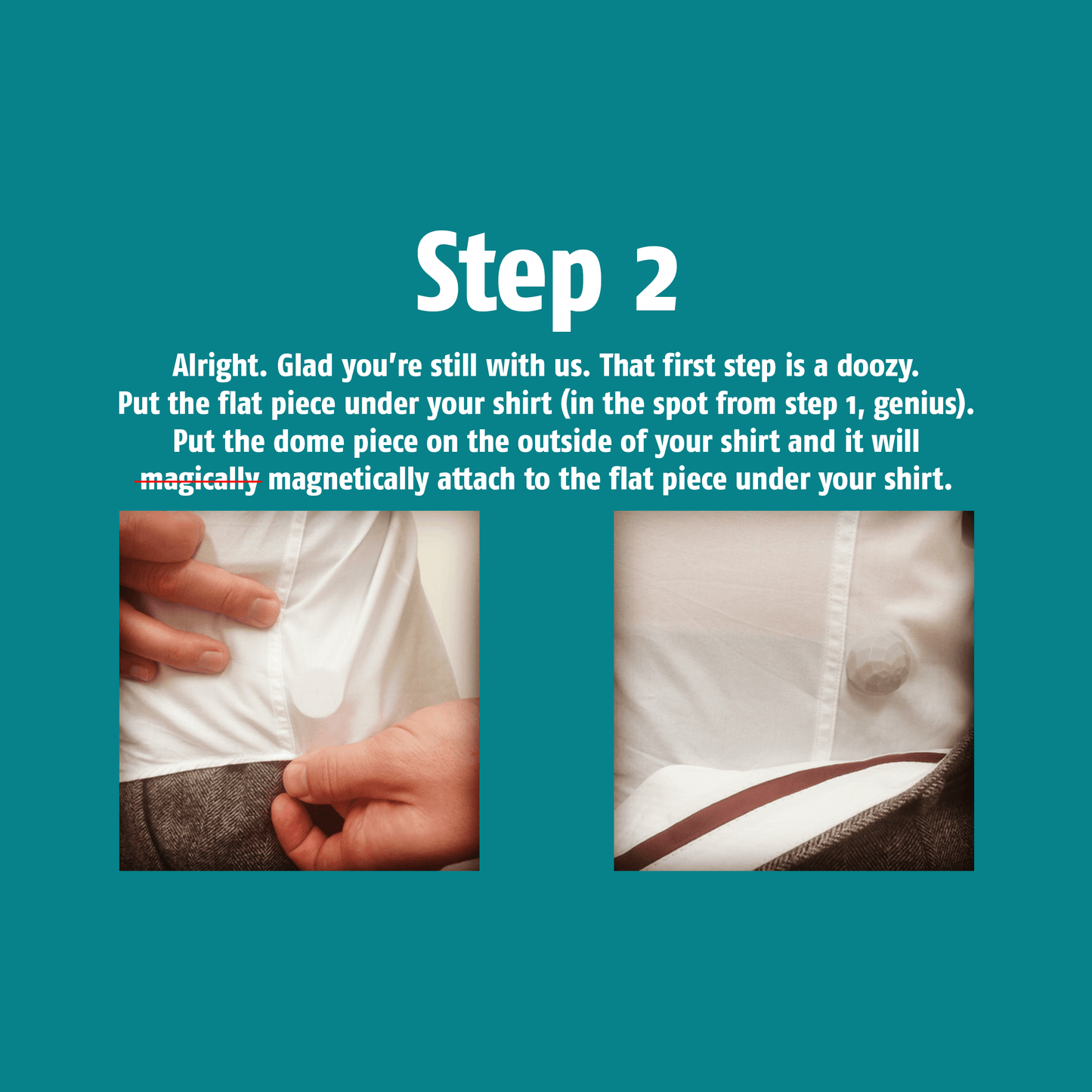 Step 2

Alright. Glad you're still with us. That first step is a doozy. Put the flat piece under your shirt (in the spot from step 1, genius). Put the dome piece on the outside of your shirt and it will ~~magically~~ magnetically attach to the flat piece under your shirt.